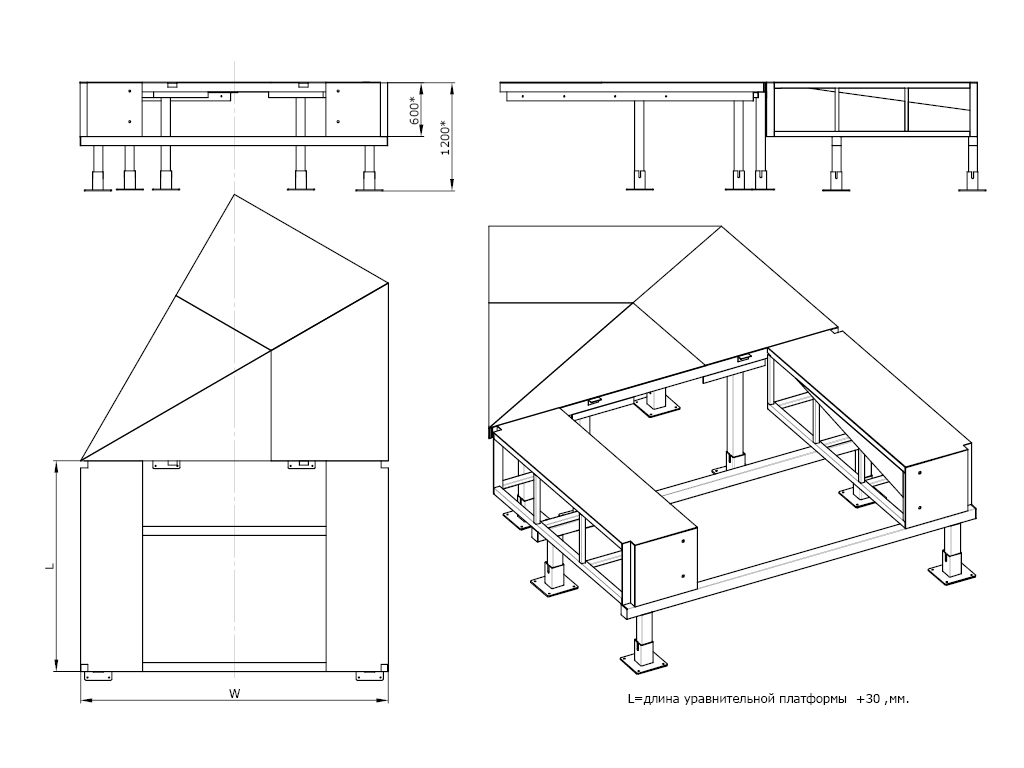 600*
1200*
L
W
L=длина уравнительной платформы +30 ,мм.